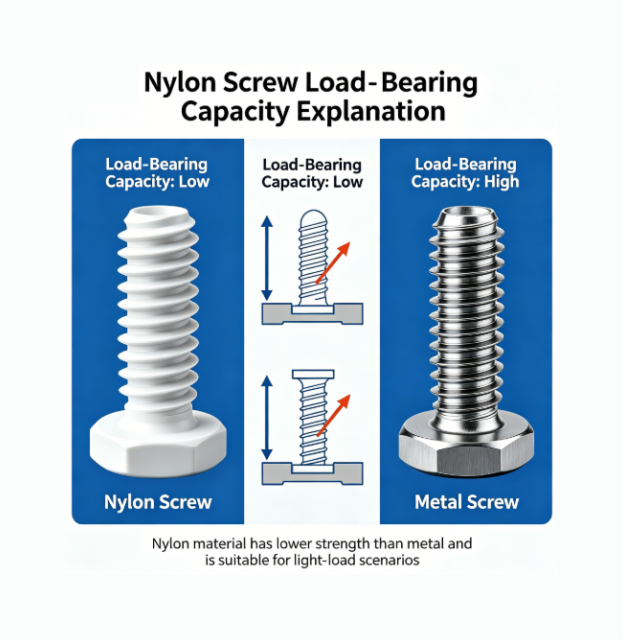 Nylon Screw Load-Bearing Capacity Explanation

Load-Bearing Capacity: Low

Nylon Screw

Load-Bearing Capacity: Low

Load-Bearing Capacity: High

Metal Screw

Nylon material has lower strength than metal and is suitable for light-load scenarios